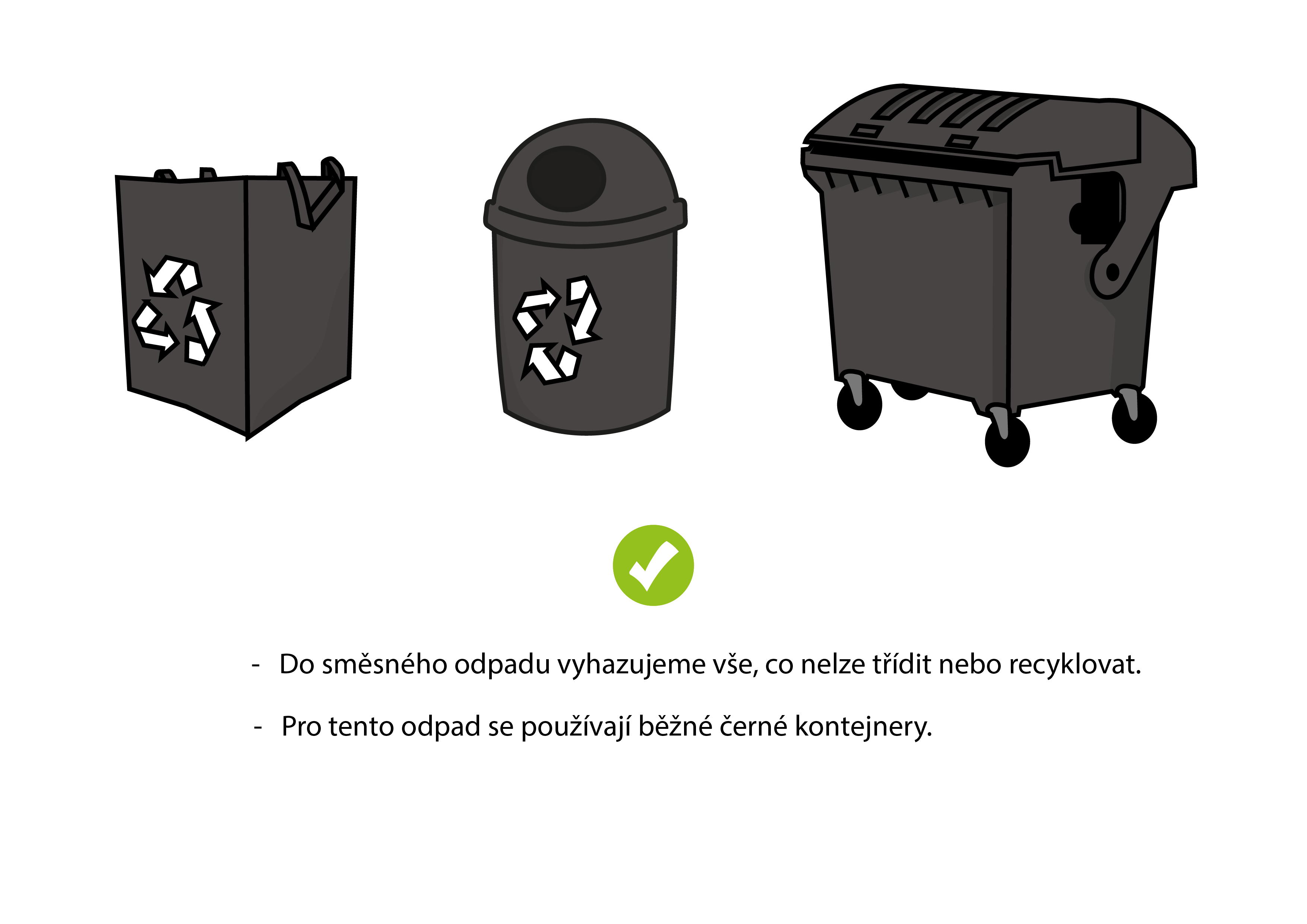 - Do směsného odpadu vyhazujeme vše, co nelze třídit nebo recyklovat.

- Pro tento odpad se používají běžné černé kontejnery.